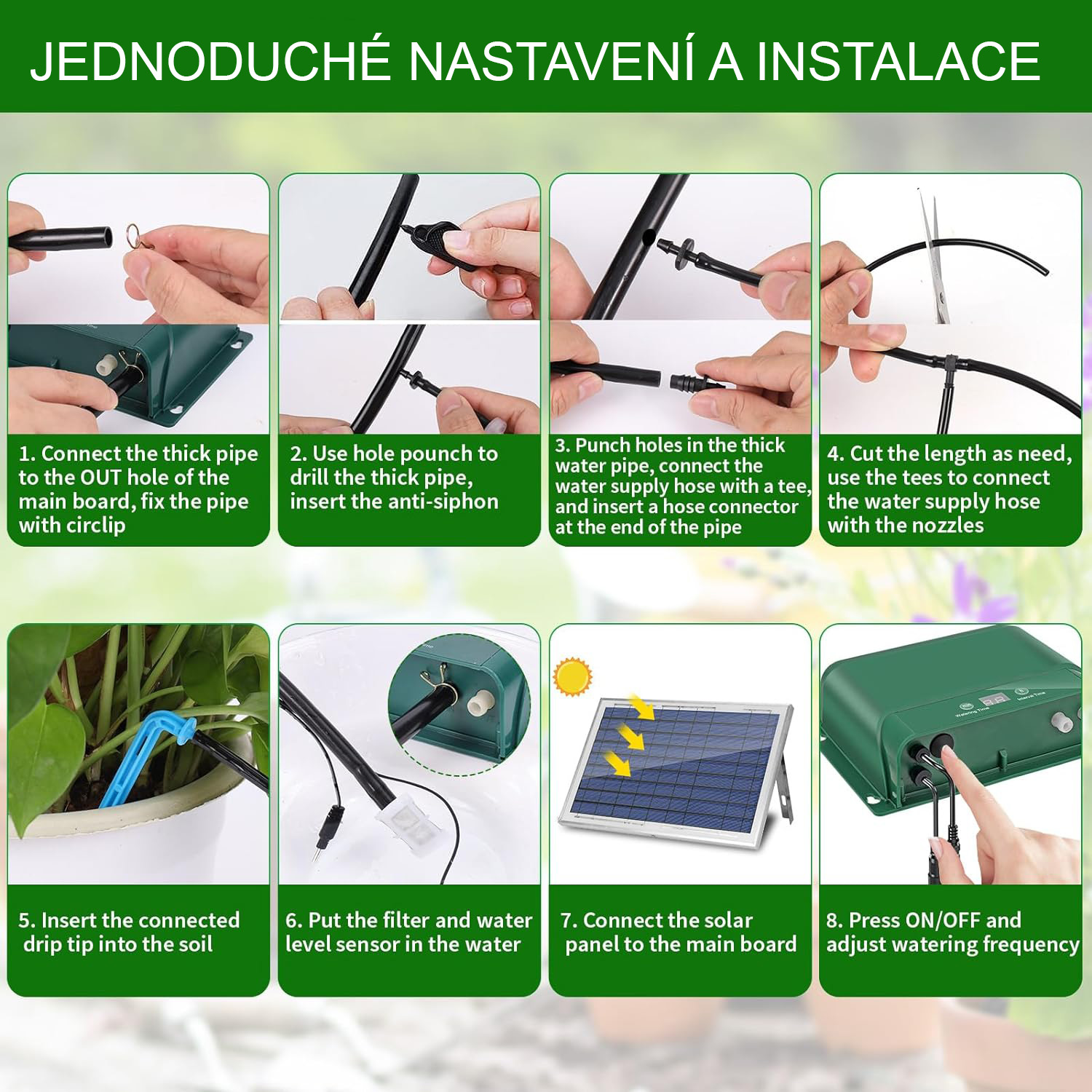 JEDNODUCHÉ NASTAVENÍ A INSTALACE

1. Connect the thick pipe to the OUT hole of the main board, fix the pipe with circlip

2. Use hole pounch to drill the thick pipe, insert the anti-siphon

3. Punch holes in the thick water pipe, connect the water supply hose with a tee, and insert a hose connector at the end of the pipe

4. Cut the length as need, use the tees to connect the water supply hose with the nozzles

5. Insert the connected drip tip into the soil

6. Put the filter and water level sensor in the water

7. Connect the solar panel to the main board

Watering Time

Interval Time

8. Press ON/OFF and adjust watering frequency