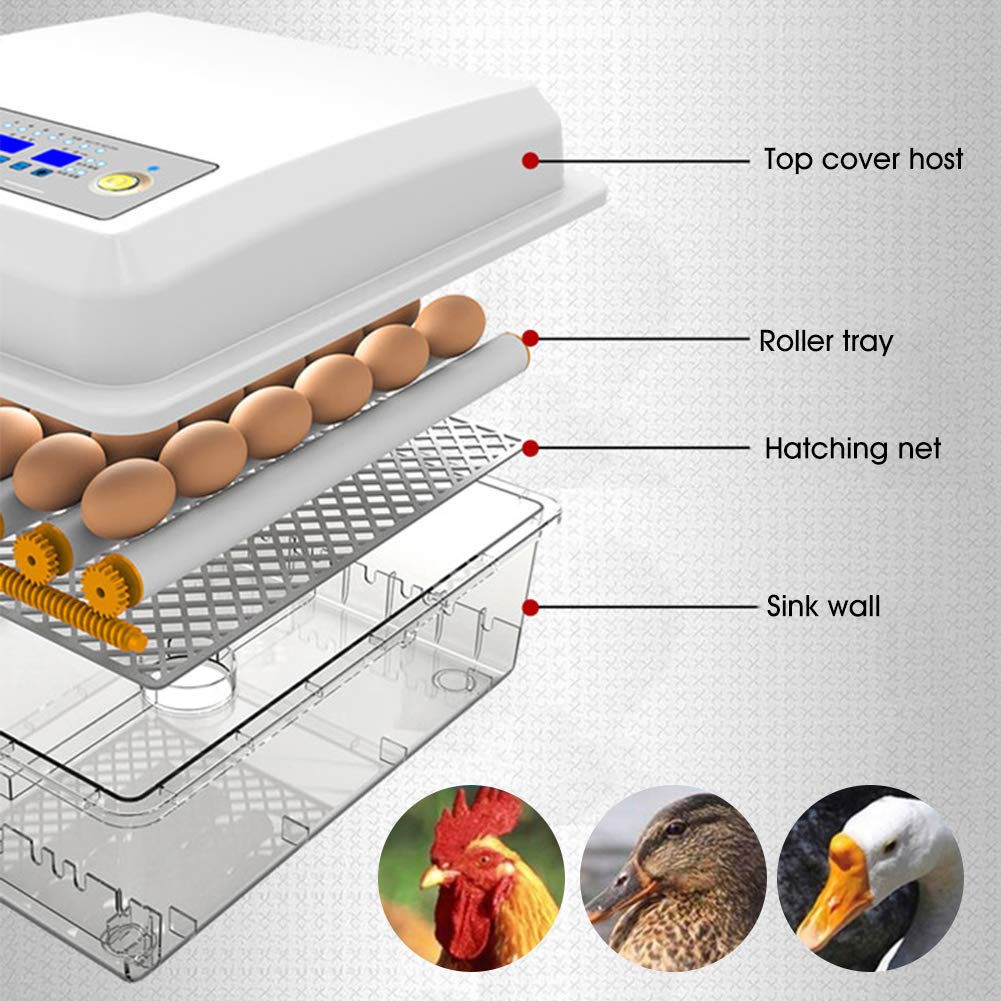 Top cover host

Roller tray

Hatching net

Sink wall