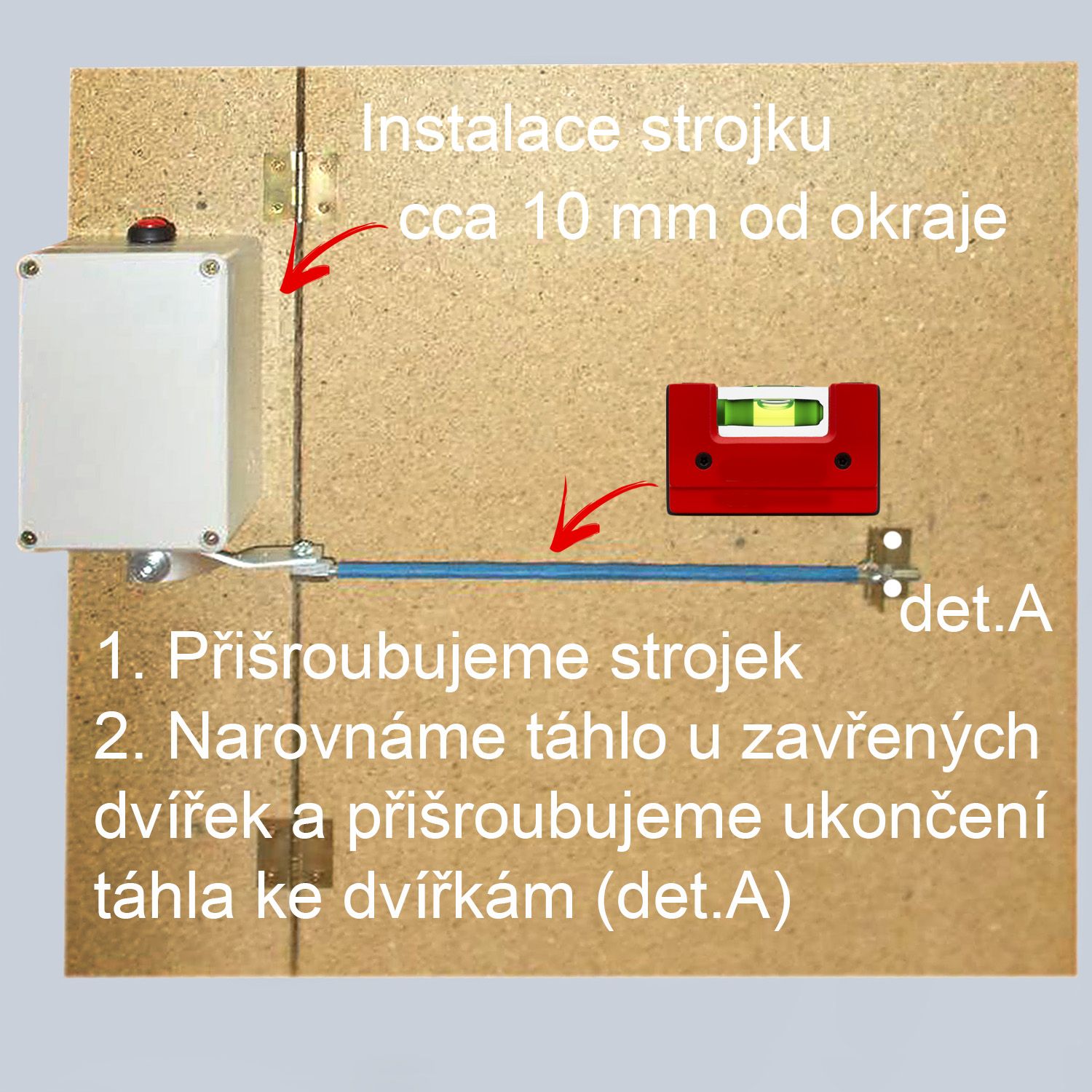 Instalace strojku
cca 10 mm od okraje

det.A

1. Přišroubujeme strojek
2. Narovnáme táhlo u zavřených dvířek a přišroubujeme ukončení táhla ke dvířkám (det.A)