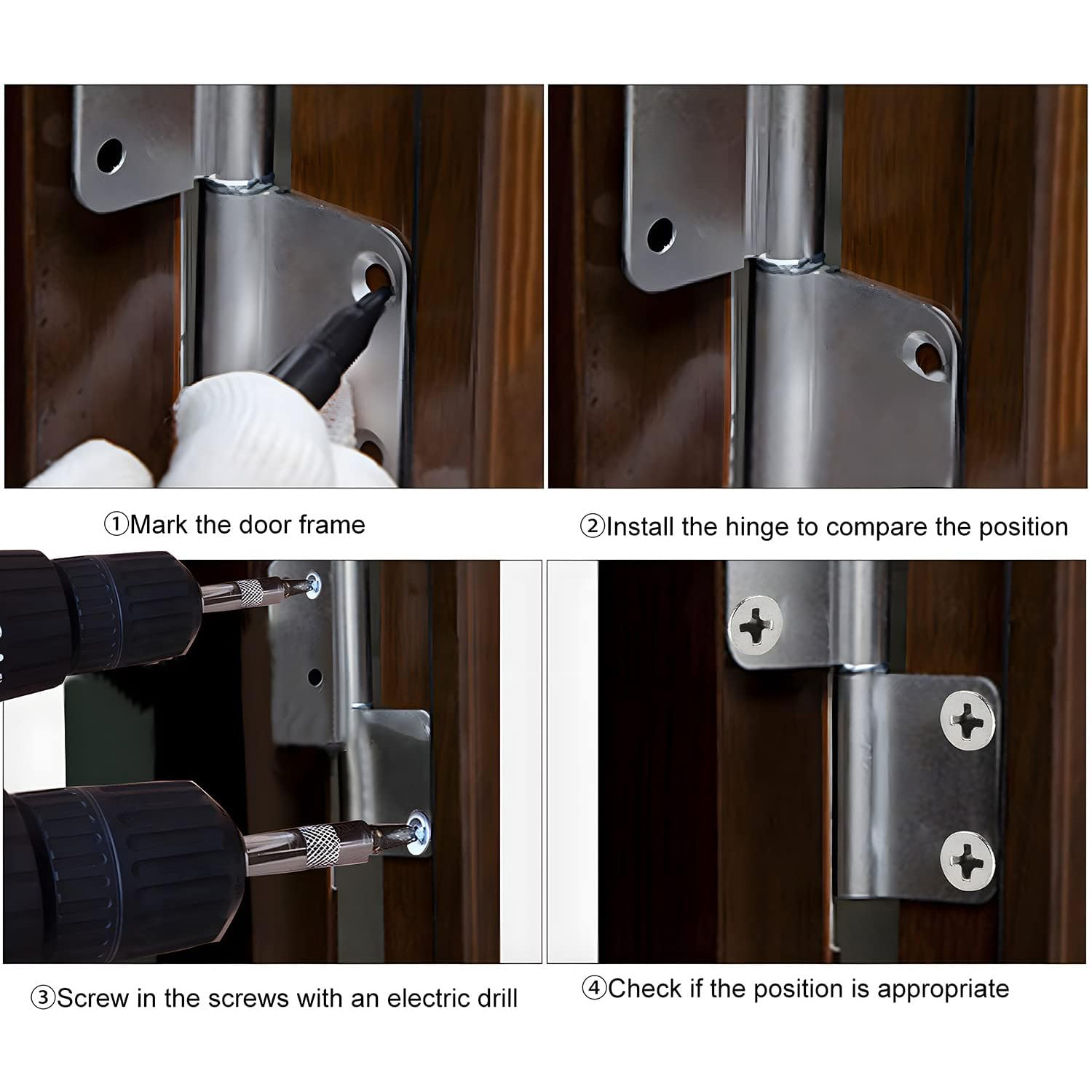 ①Mark the door frame

②Install the hinge to compare the position

③Screw in the screws with an electric drill

④Check if the position is appropriate